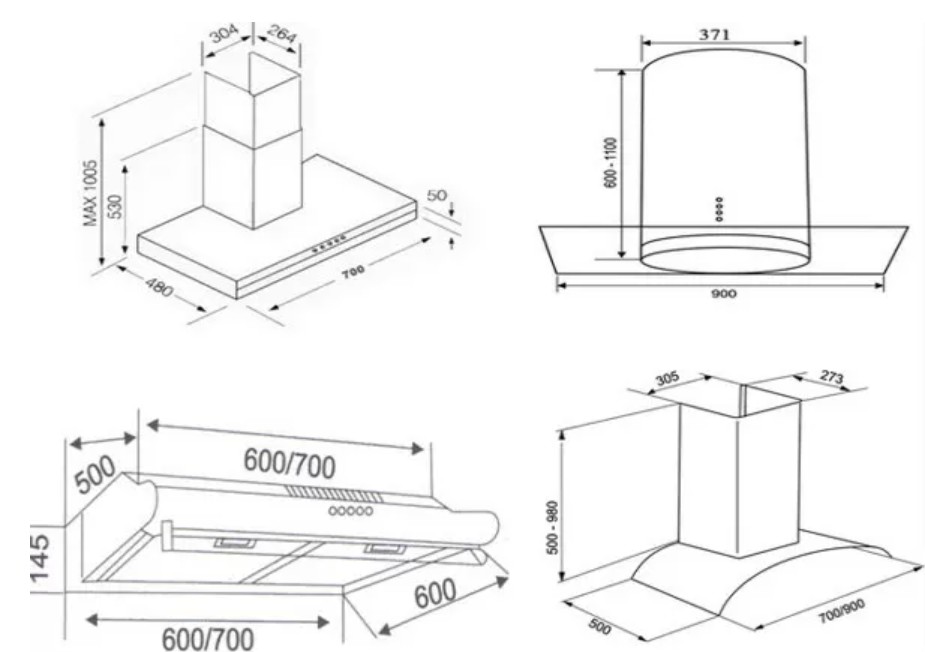 304
264
MAX 1005
530
50
480
700

371
600 - 1100
900

500
600/700
145
600
600/700

305
273
500 - 980
500
700/900